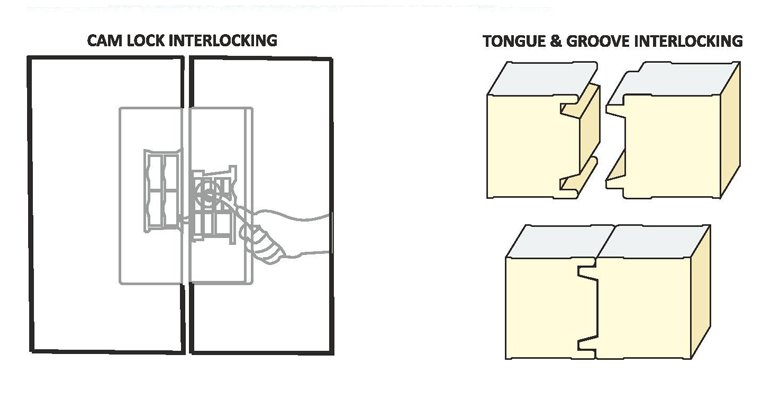 CAM LOCK INTERLOCKING

TONGUE & GROOVE INTERLOCKING